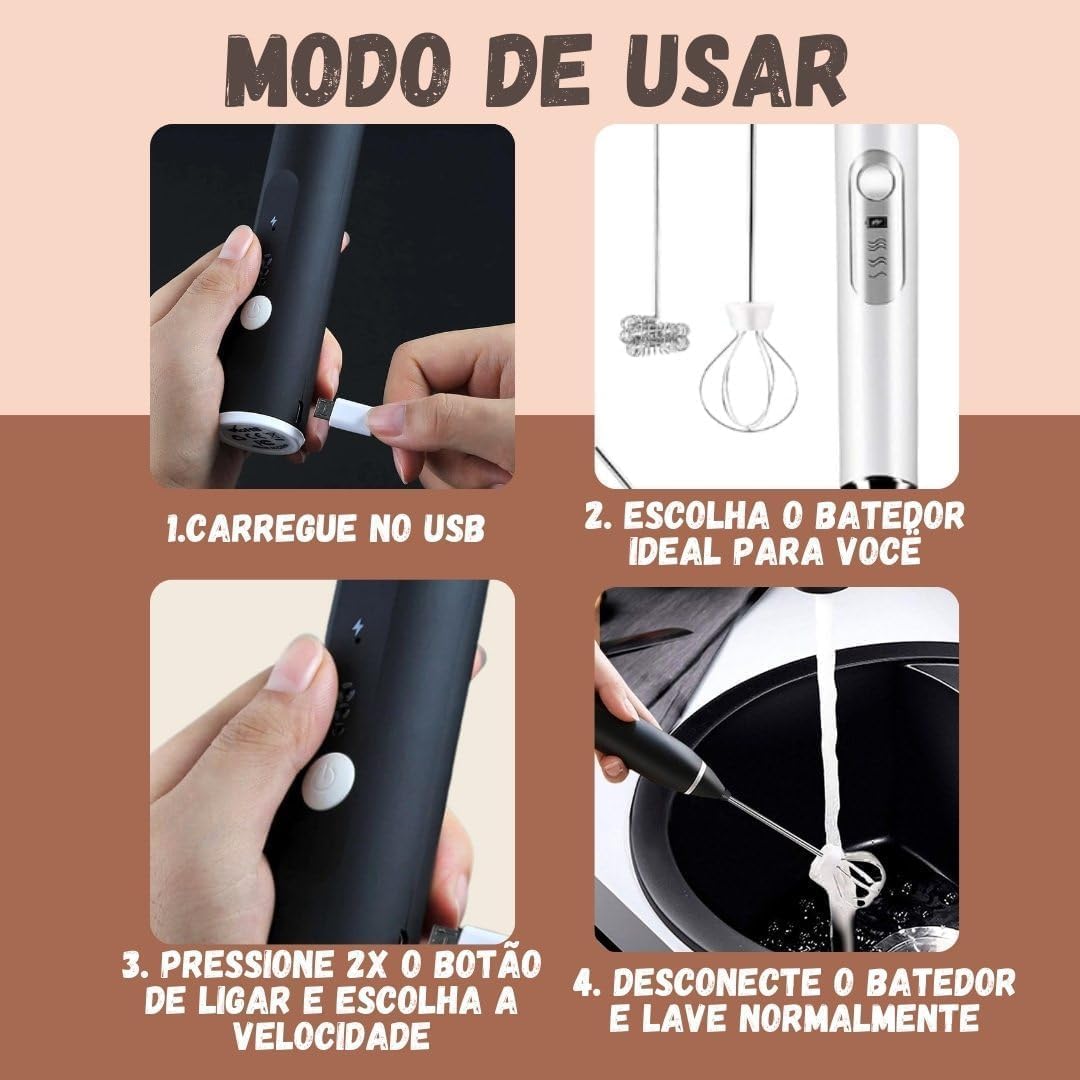 MODO DE USAR

1.CARREGUE NO USB

2. ESCOLHA O BATEDOR IDEAL PARA VOCÊ

3. PRESSIONE 2X O BOTÃO DE LIGAR E ESCOLHA A VELOCIDADE

4. DESCONECTE O BATEDOR E LAVE NORMALMENTE