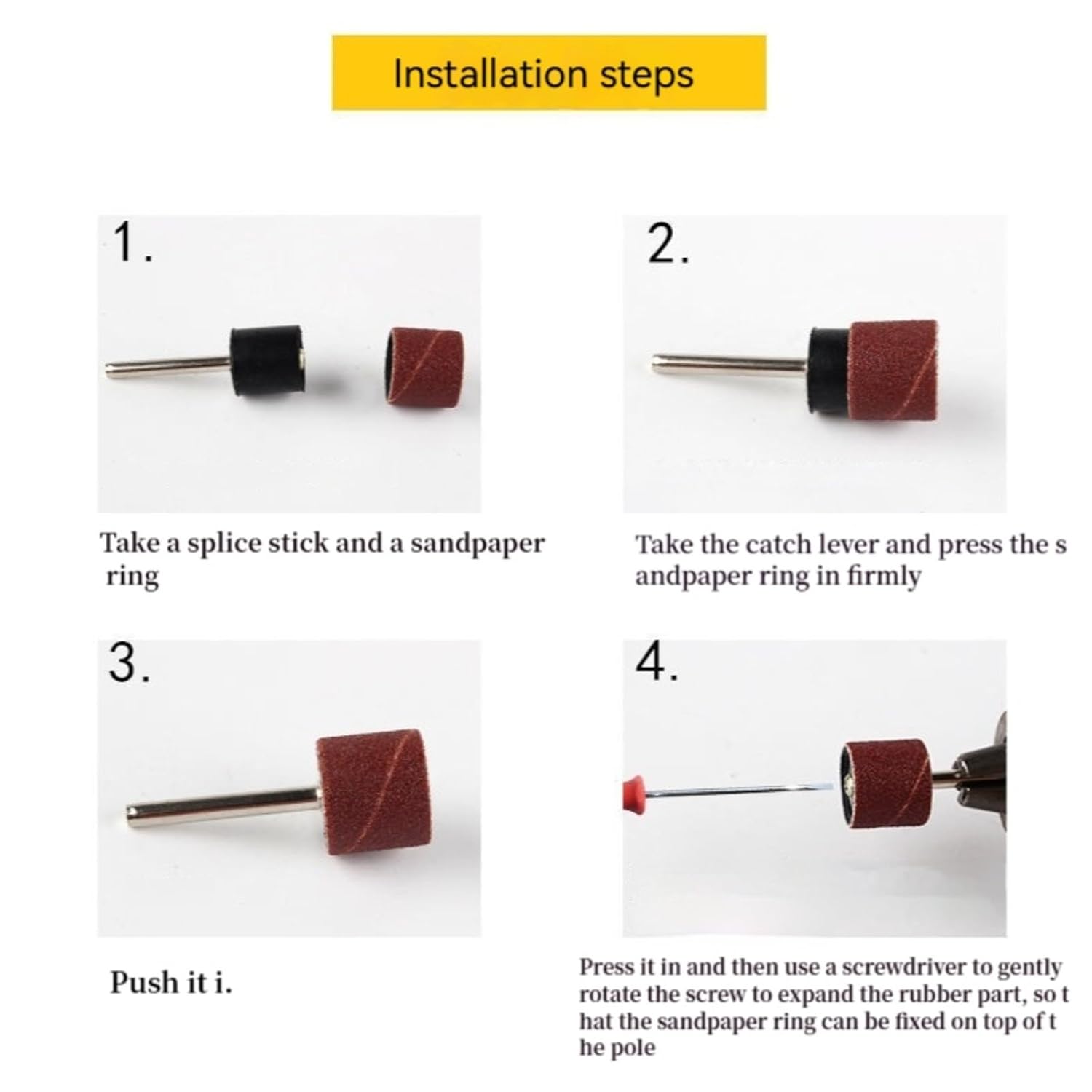 Installation steps

1.

Take a splice stick and a sandpaper ring

2.

Take the catch lever and press the s andpaper ring in firmly

3.

Push it i.

4.

Press it in and then use a screwdriver to gently rotate the screw to expand the rubber part, so t hat the sandpaper ring can be fixed on top of t he pole