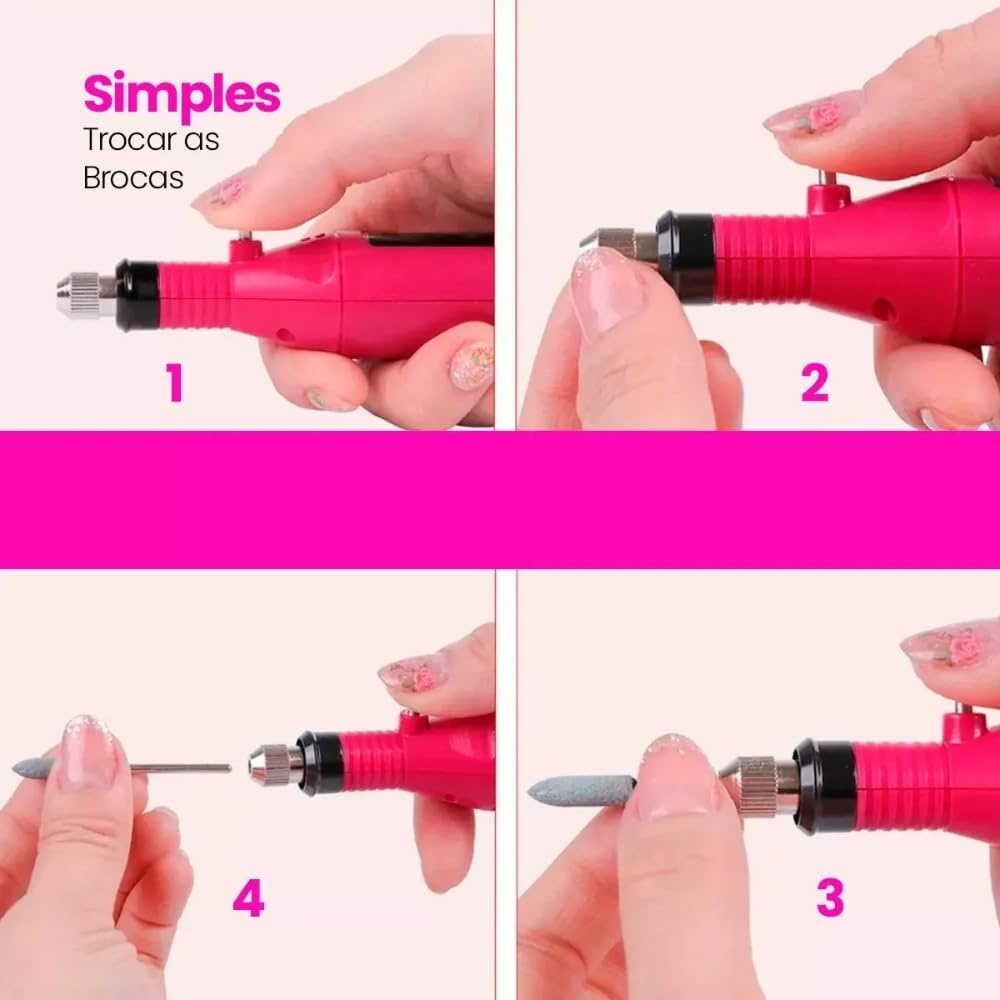 Simples
Trocar as Brocas

1

2

4

3