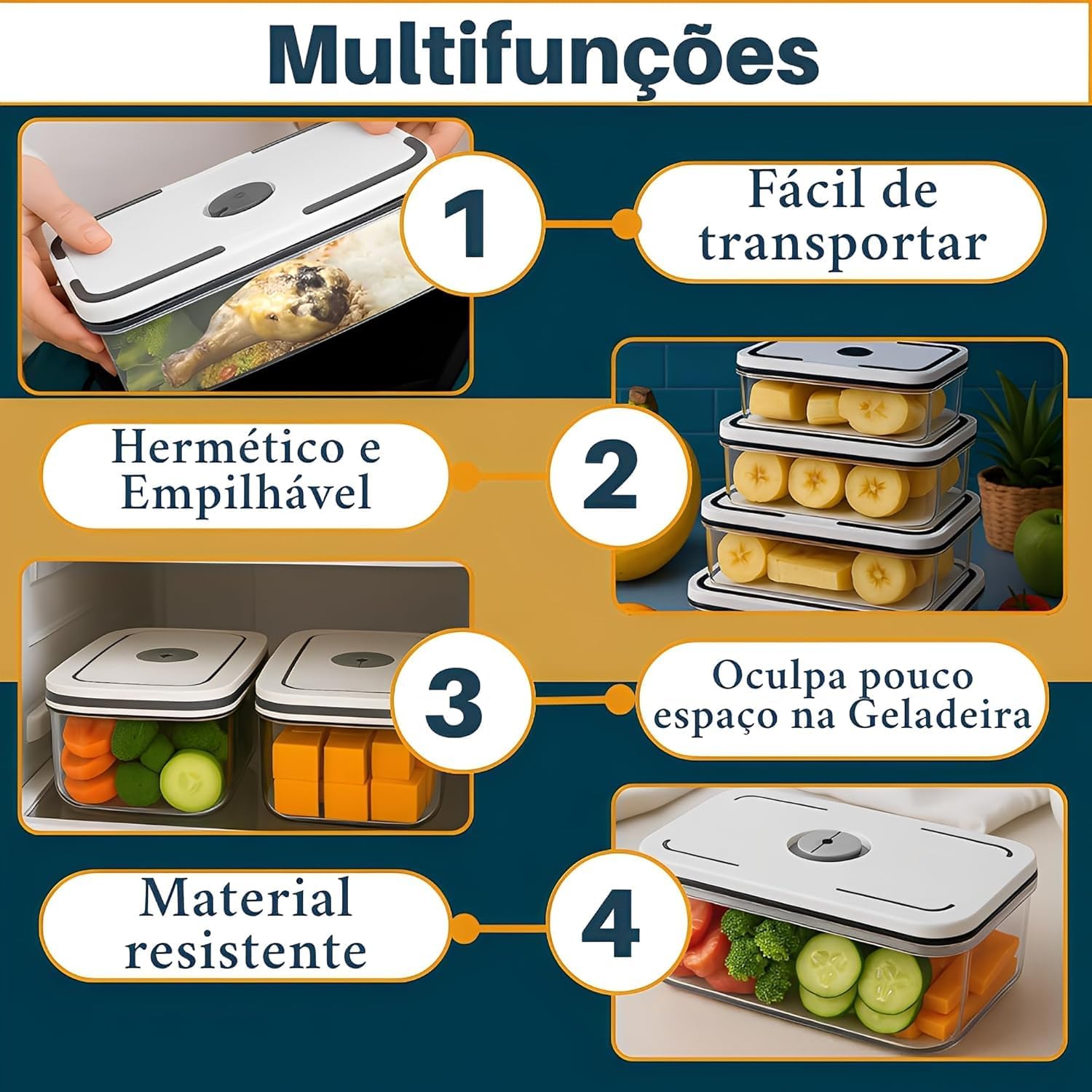 Multifunções

1

Fácil de transportar

Hermético e Empilhável

2

3

Oculpa pouco espaço na Geladeira

Material resistente

4