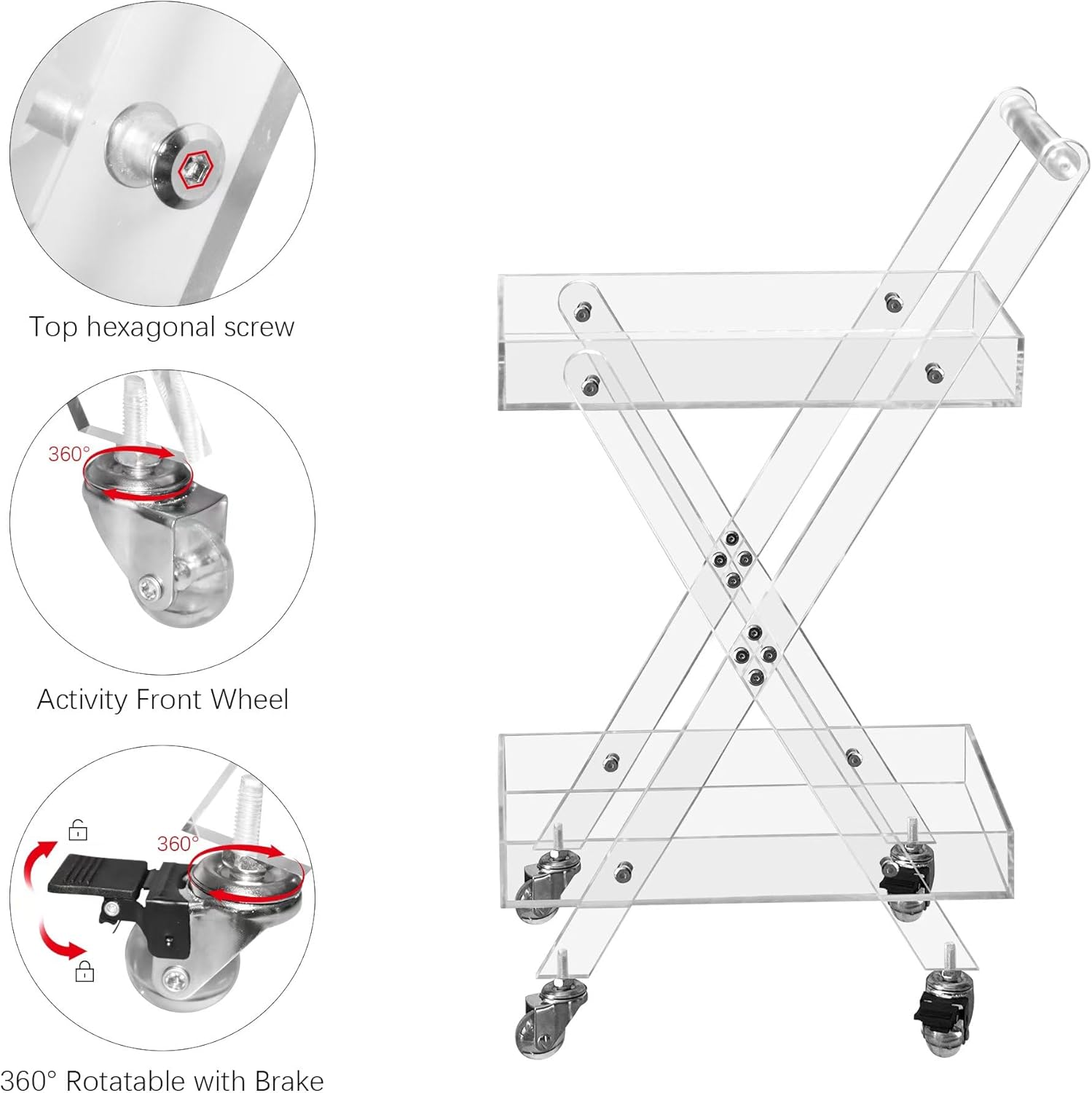 Top hexagonal screw

360°

Activity Front Wheel

360°

360° Rotatable with Brake