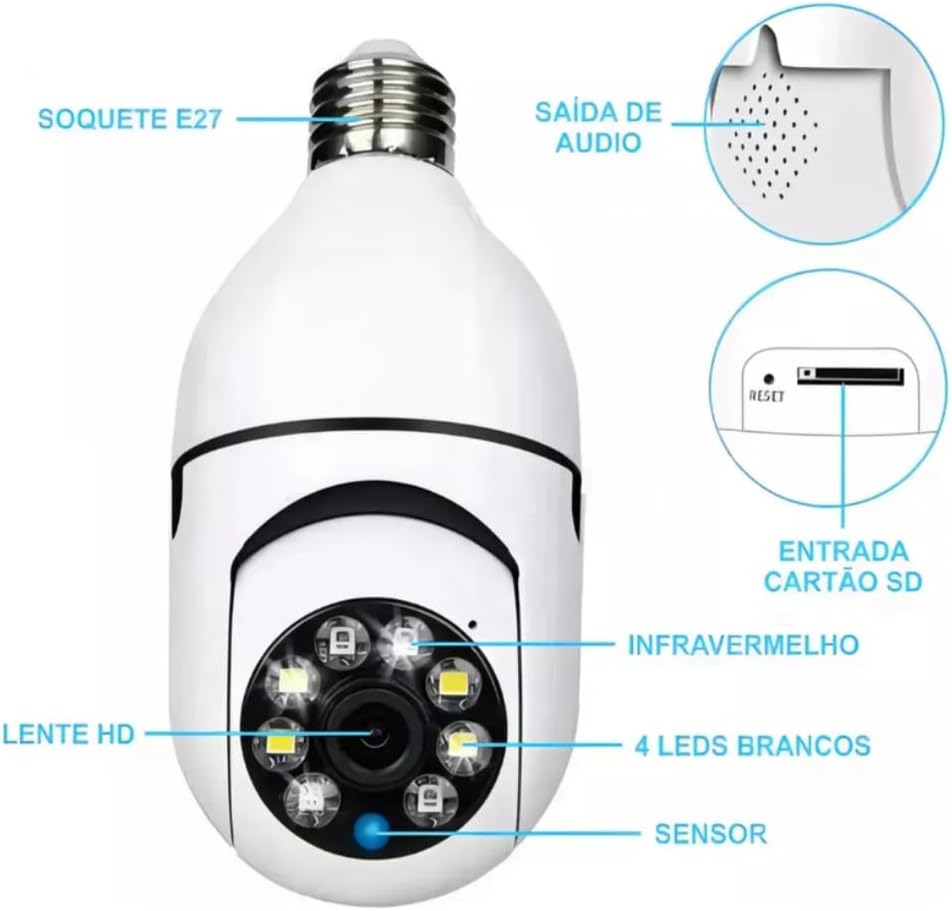 SOQUETE E27

SAÍDA DE AUDIO

RESET

ENTRADA CARTÃO SD

INFRAVERMELHO

LENTE HD

4 LEDS BRANCOS

SENSOR