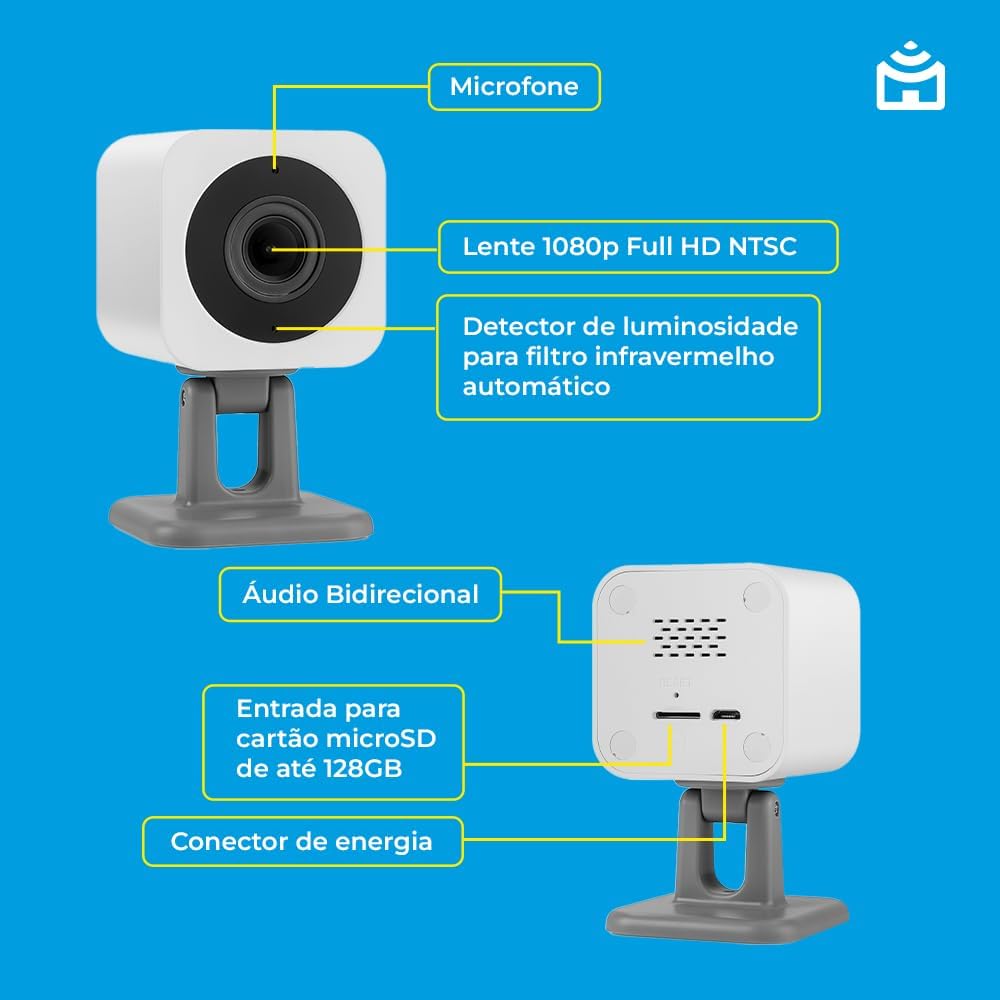 Microfone

Lente 1080p Full HD NTSC

Detector de luminosidade para filtro infravermelho automático

Áudio Bidirecional

Entrada para cartão microSD de até 128GB

Conector de energia